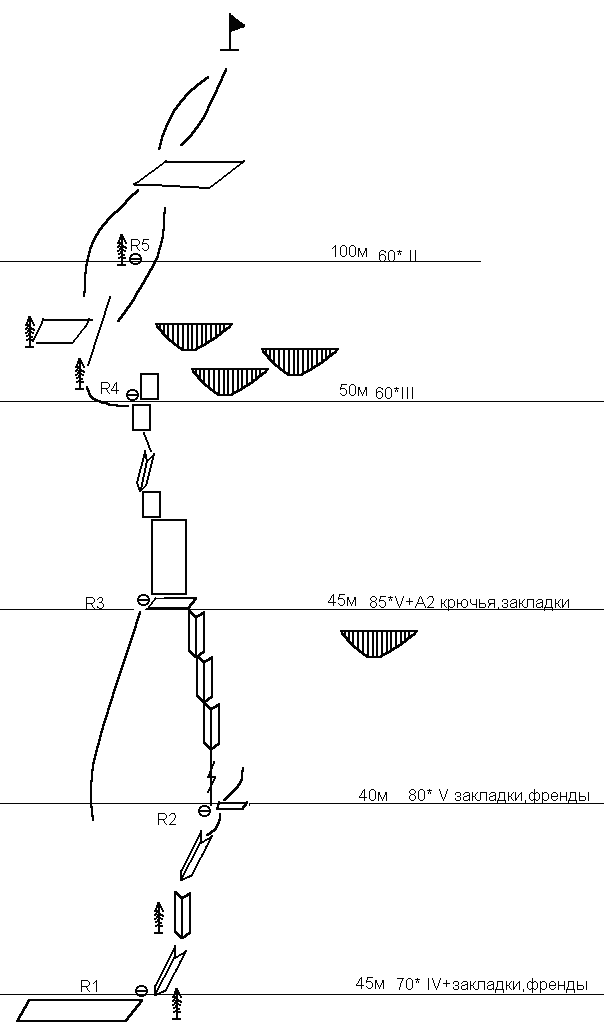 R5
100м 60* II

R4
50м 60*III

R3
45м 85*V+A2 крючья,закладки

R2
40м 80* V закладки,френды

R1
45м 70* IV+закладки,френды